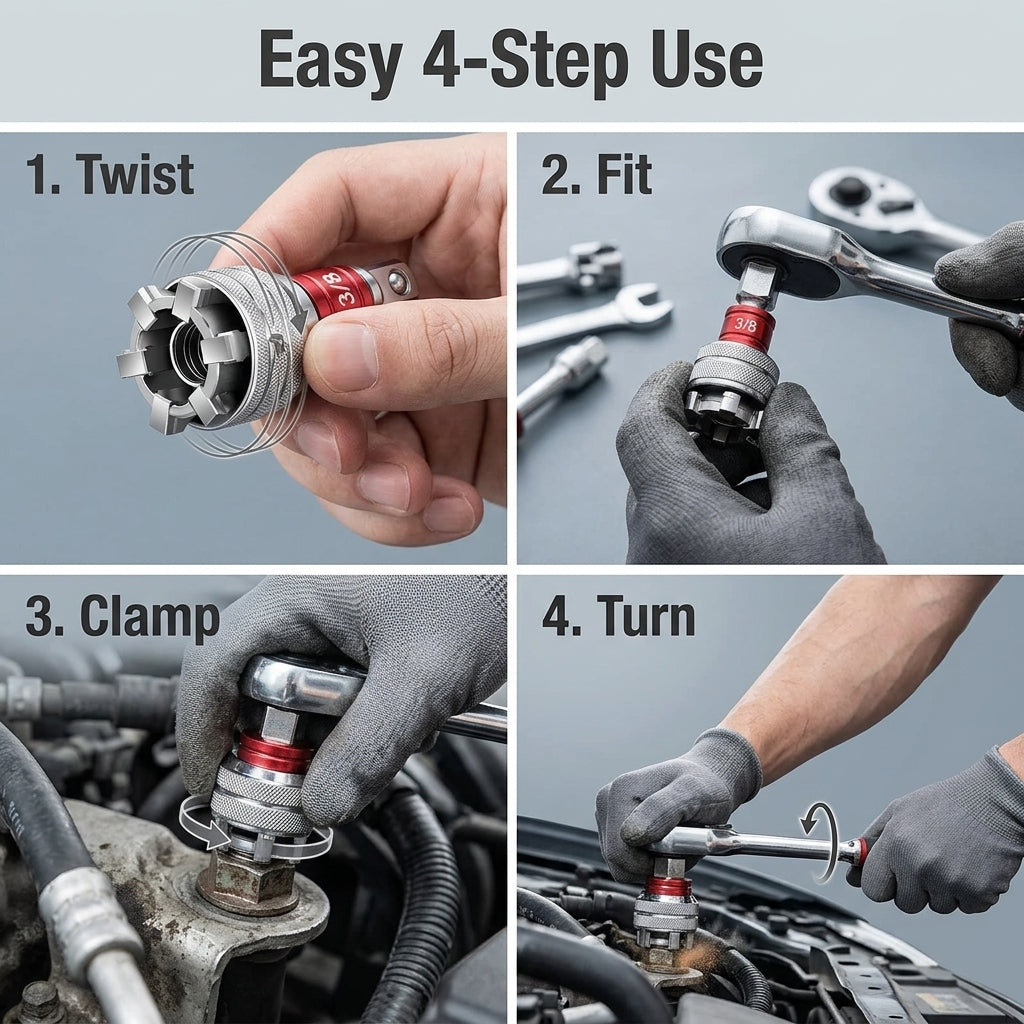 Easy 4-Step Use

1. Twist

3/8

2. Fit

3/8

3. Clamp

4. Turn